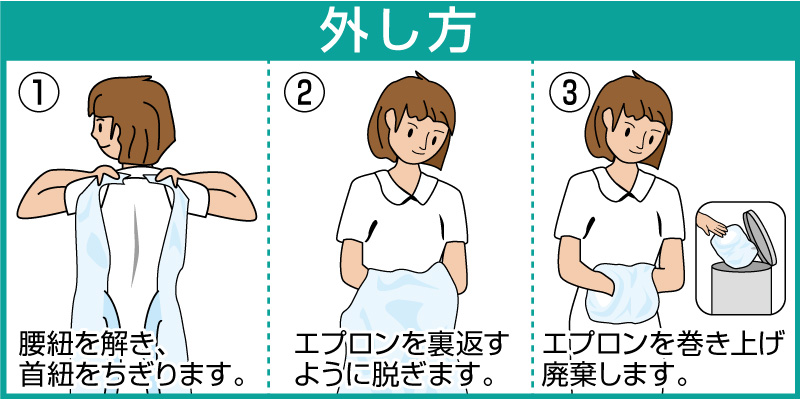 外し方

①
腰紐を解き、首紐をちぎります。

②
エプロンを裏返すように脱ぎます。

③
エプロンを巻き上げ廃棄します。